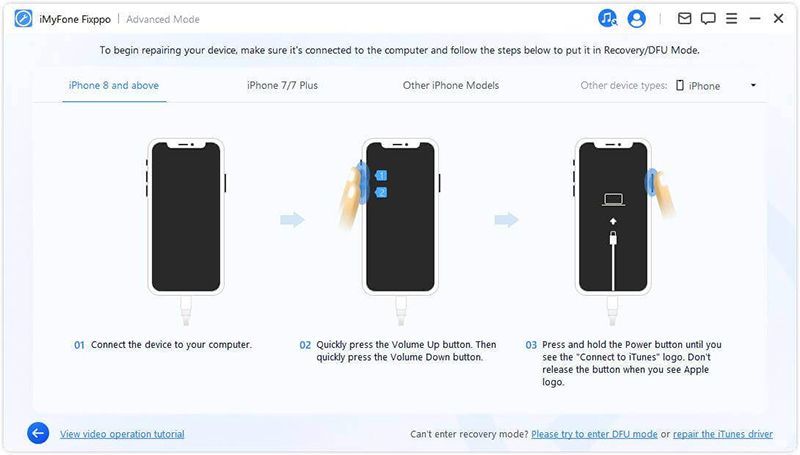 iMyFone Fixppo | Advanced Mode

To begin repairing your device, make sure it's connected to the computer and follow the steps below to put it in Recovery/DFU Mode.

iPhone 8 and above

iPhone 7/7 Plus

Other iPhone Models

Other device types: iPhone

1

2

01 Connect the device to your computer.

02 Quickly press the Volume Up button. Then quickly press the Volume Down button.

03 Press and hold the Power button until you see the "Connect to iTunes" logo. Don't release the button when you see Apple logo.

View video operation tutorial

Can't enter recovery mode? Please try to enter DFU mode or repair the iTunes driver